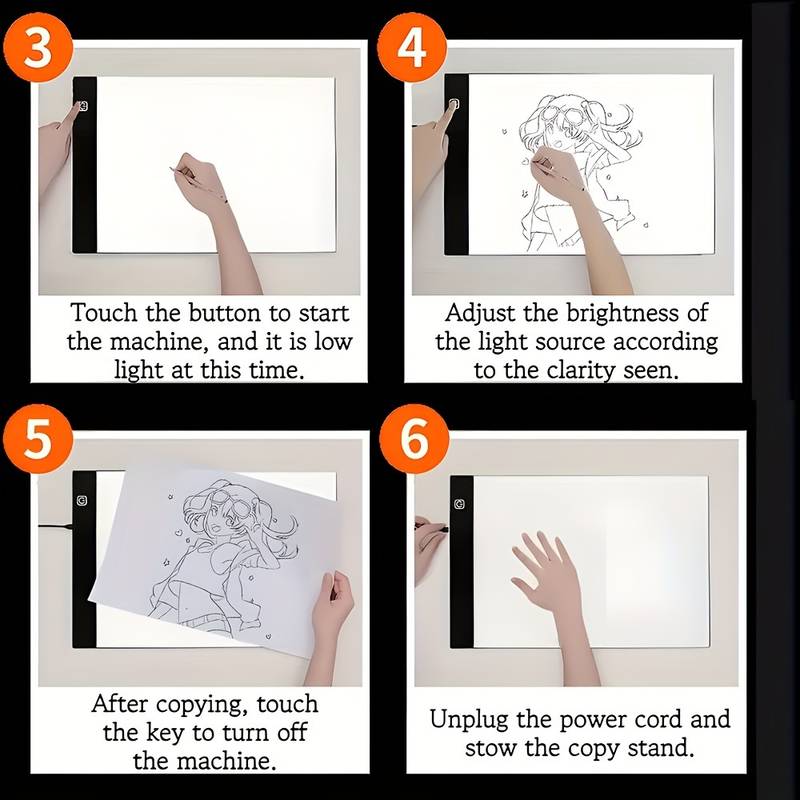 3

Touch the button to start the machine, and it is low light at this time.

4

Adjust the brightness of the light source according to the clarity seen.

5

After copying, touch the key to turn off the machine.

6

Unplug the power cord and stow the copy stand.